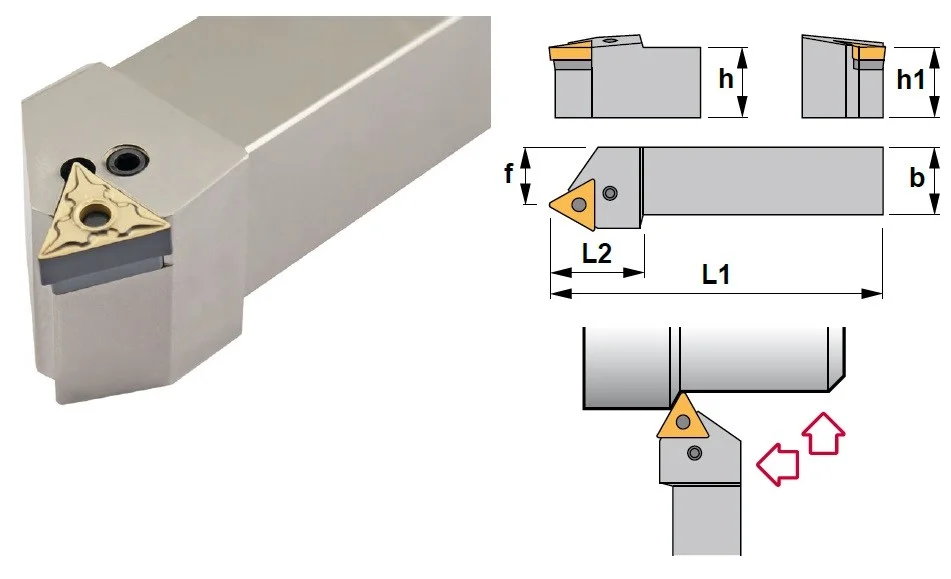 h

h1

f

b

L2

L1